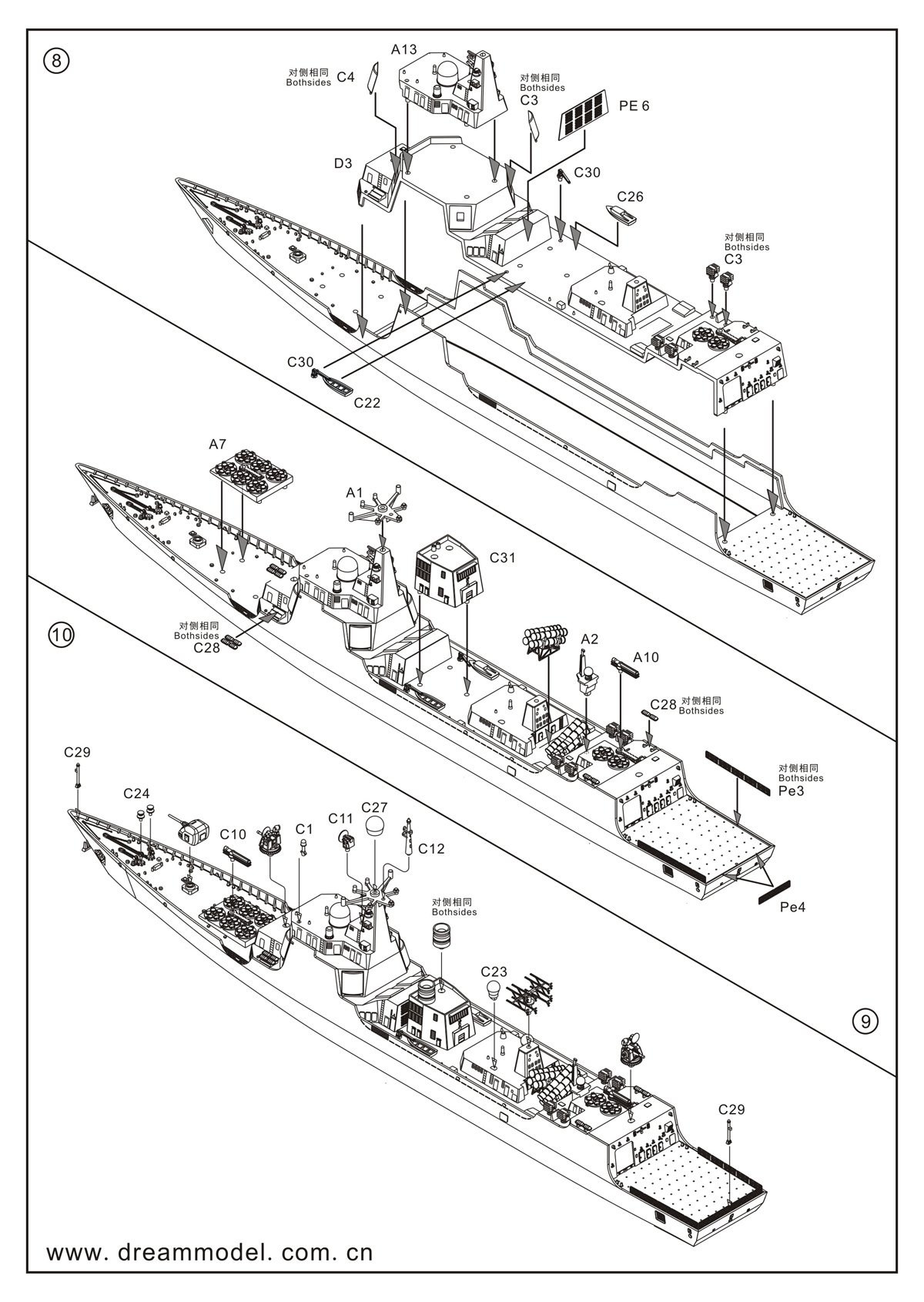 8

A13

对侧相同
Bothsides C4

对侧相同
Bothsides
C3

PE 6

D3

C30

C26

对侧相同
Bothsides
C3

C30

C22

A7

A1

C31

10

对侧相同
Bothsides
C28

A2

A10

C28 对侧相同
Bothsides

对侧相同
Bothsides
Pe3

Pe4

C29

C24

C10

C1

C11

C27

C12

对侧相同
Bothsides

C23

9

C29

www. dreammodel. com. cn