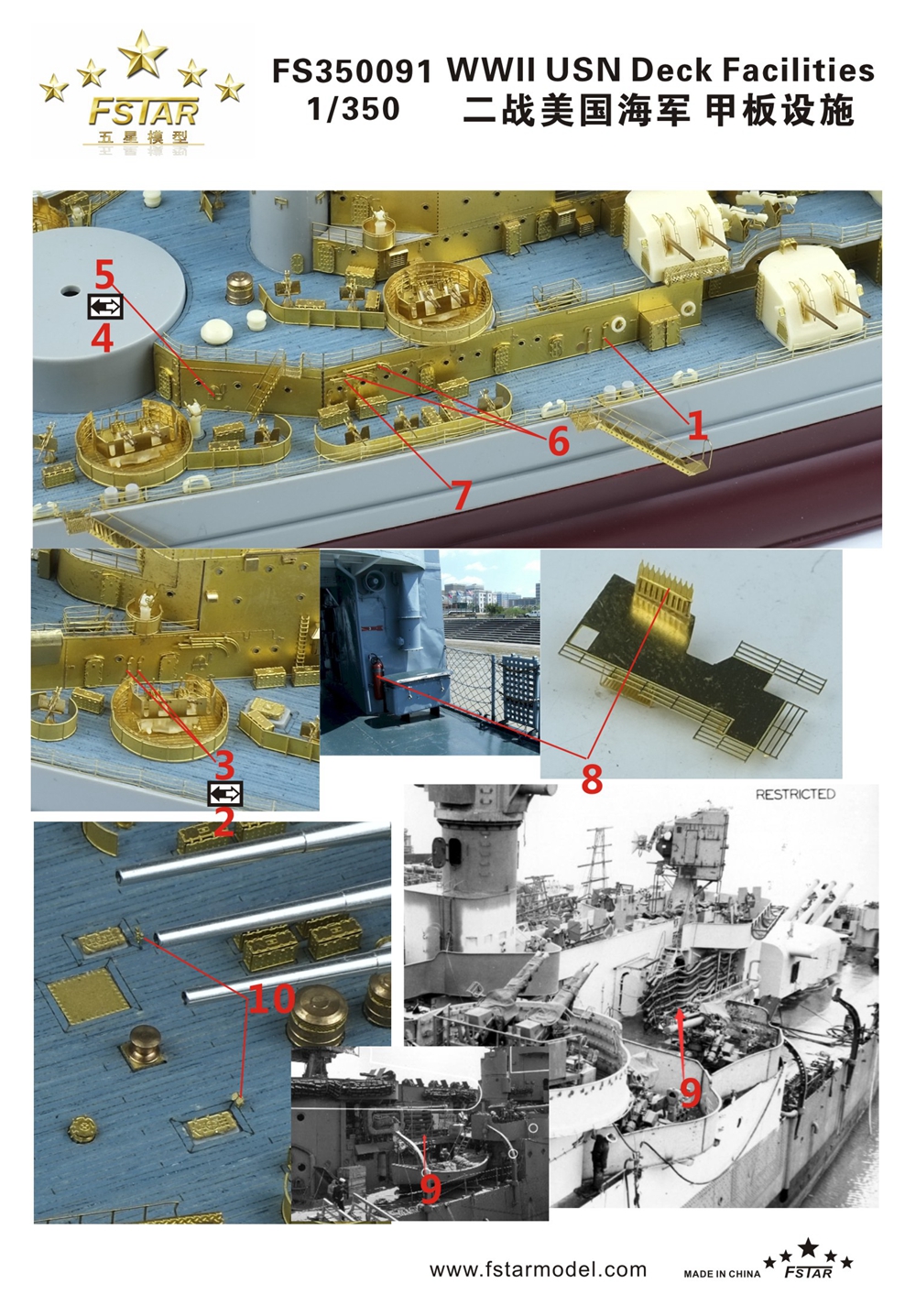 FSTAR
五星模型

FS350091 WWII USN Deck Facilities
1/350 二战美国海军 甲板设施

5
4
6
1
7

3
2
8

RESTRICTED

10
9
9

www.fstarmodel.com

MADE IN CHINA FSTAR