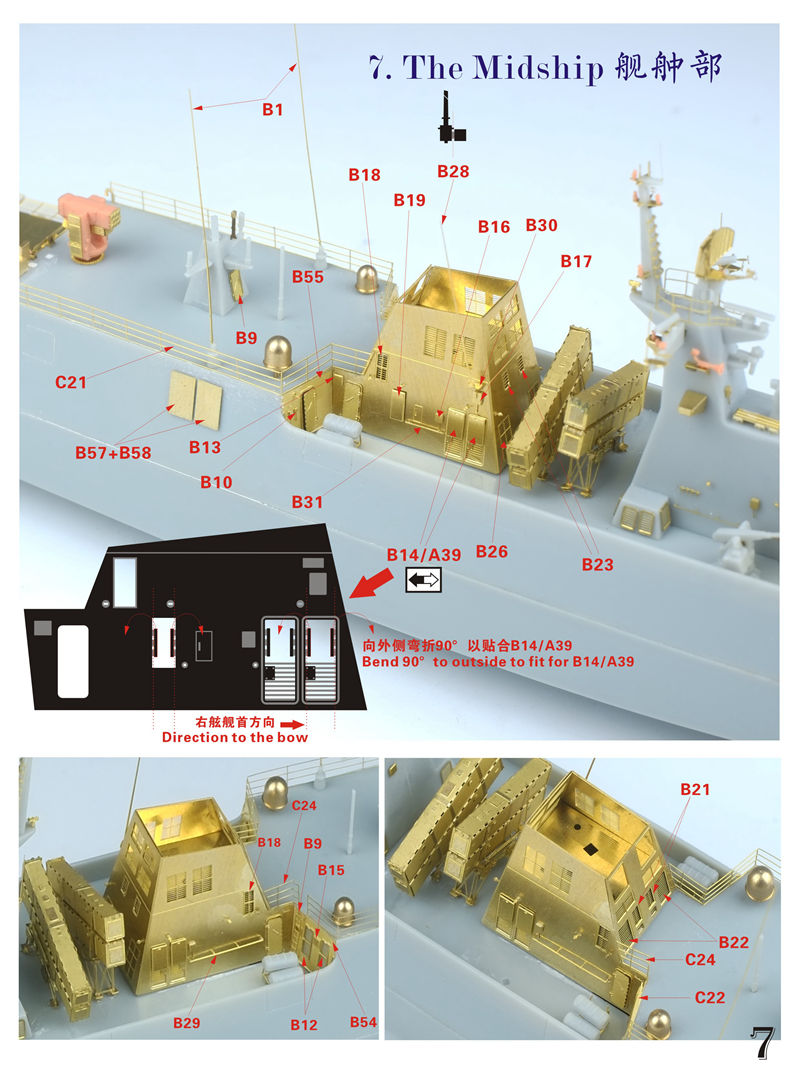 7. The Midship 舰舯部

B1
B18
B28
B19
B16
B30
B17
B55
B9
C21
B57+B58
B13
B10
B31
B14/A39
B26
B23

向外侧弯折90° 以贴合B14/A39
Bend 90° to outside to fit for B14/A39

右舷舰首方向
Direction to the bow

C24
B18
B9
B15
B29
B12
B54

B21
B22
C24
C22

7