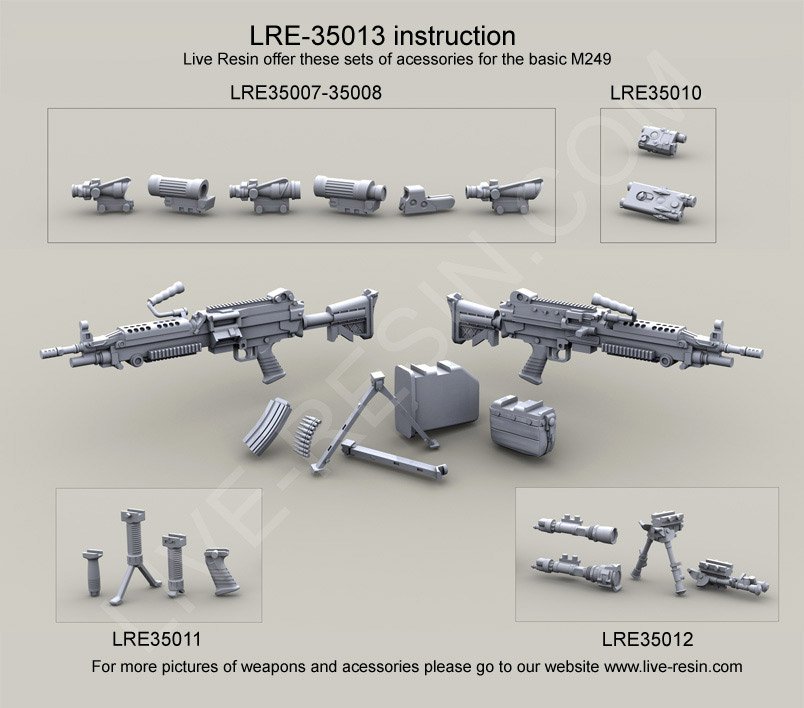 LRE-35013 instruction
Live Resin offer these sets of acessories for the basic M249

LRE35007-35008

LRE35010

LIVE-RESIN.COM

LRE35011

LRE35012

For more pictures of weapons and acessories please go to our website www.live-resin.com