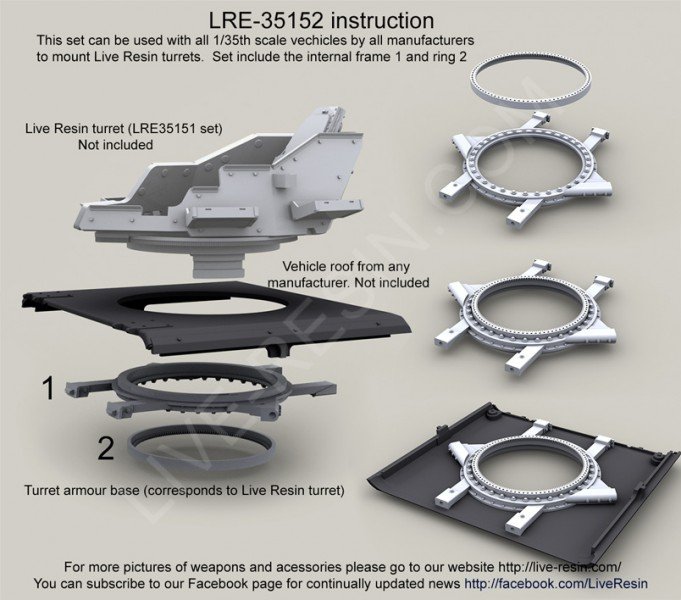 LRE-35152 instruction
This set can be used with all 1/35th scale vechicles by all manufacturers to mount Live Resin turrets. Set include the internal frame 1 and ring 2

Live Resin turret (LRE35151 set)
Not included

Vehicle roof from any manufacturer. Not included

1

2

Turret armour base (corresponds to Live Resin turret)

LIVERESIN.COM

For more pictures of weapons and acessories please go to our website http://live-resin.com/
You can subscribe to our Facebook page for continually updated news http://facebook.com/LiveResin