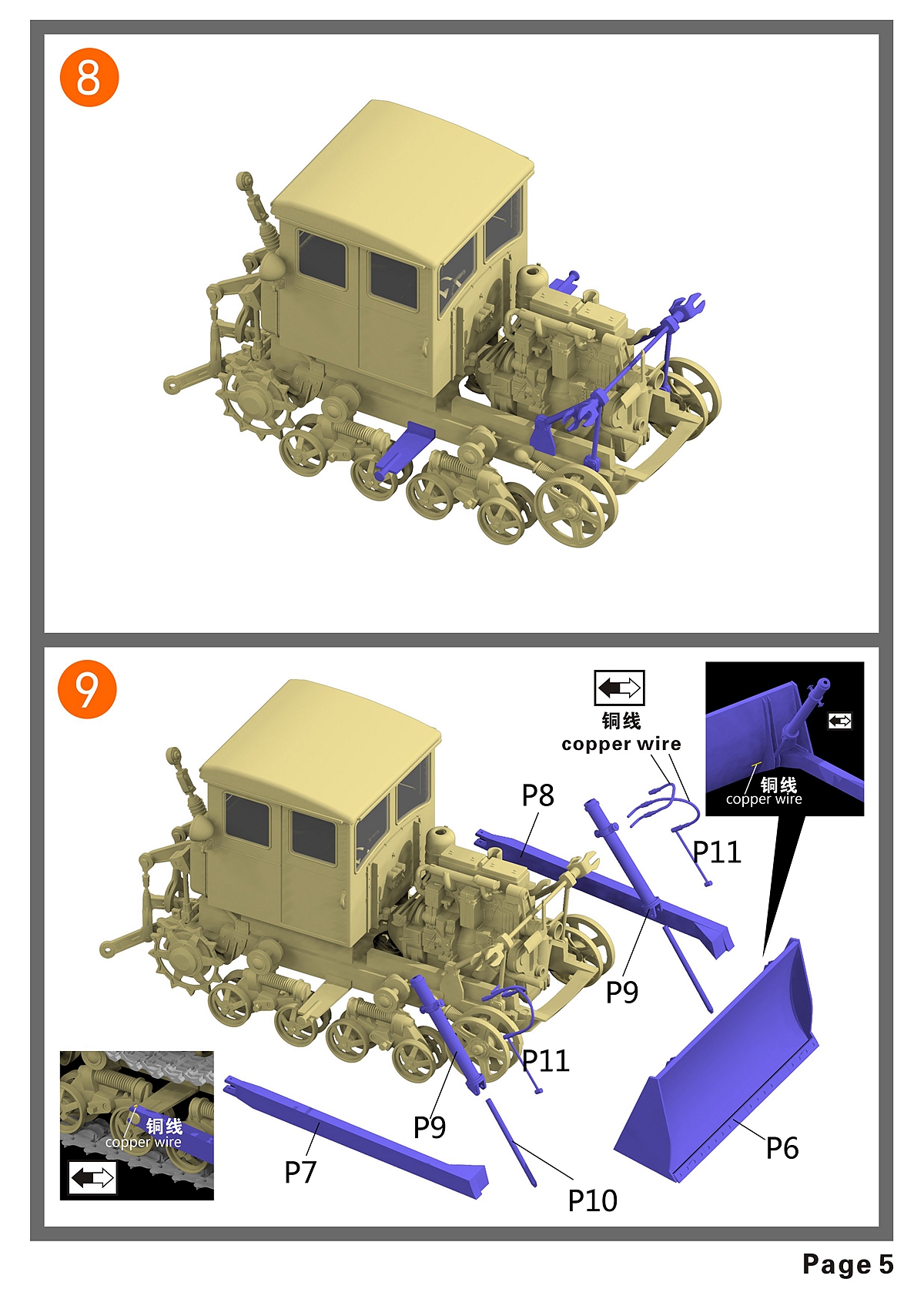 8

9

铜线
copper wire

铜线
copper wire

P8

P11

P9

P11

P9

P7

P10

P6

铜线
copper wire

Page 5